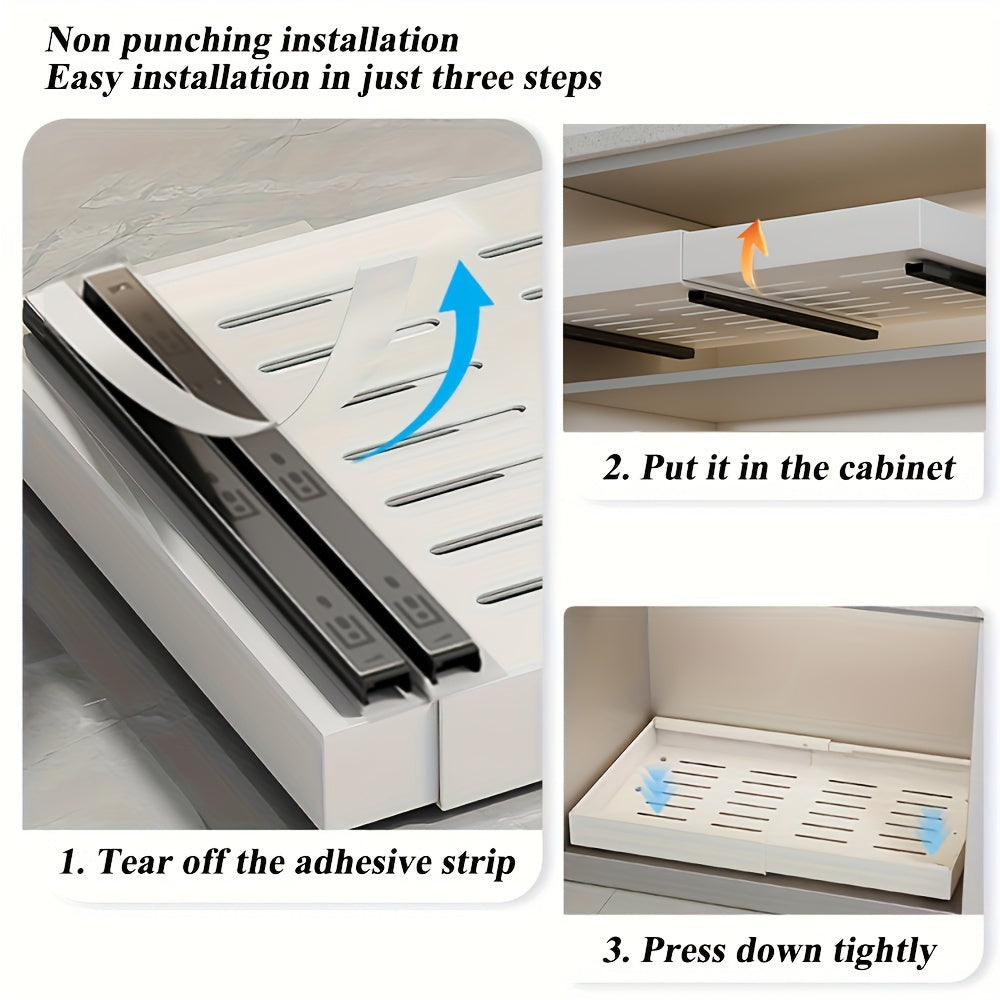 Non punching installation
Easy installation in just three steps

1. Tear off the adhesive strip

2. Put it in the cabinet

3. Press down tightly